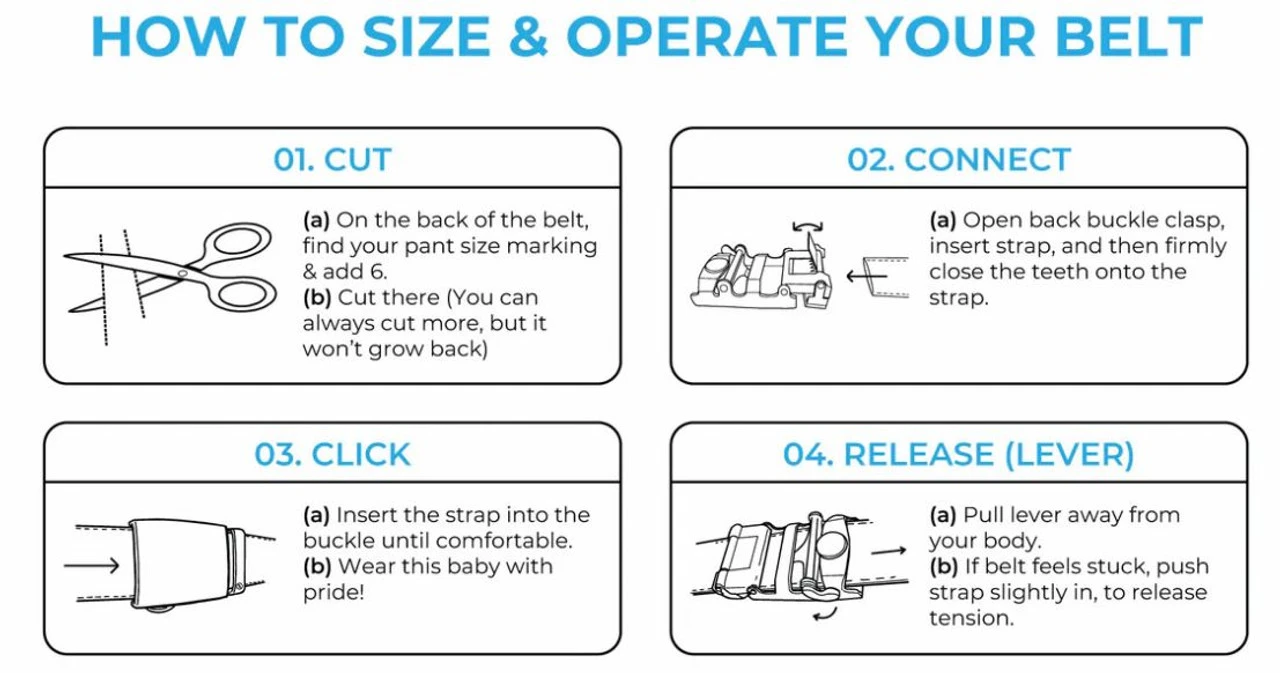 HOW TO SIZE & OPERATE YOUR BELT

01. CUT

(a) On the back of the belt, find your pant size marking & add 6.
(b) Cut there (You can always cut more, but it won't grow back)

02. CONNECT

(a) Open back buckle clasp, insert strap, and then firmly close the teeth onto the strap.

03. CLICK

(a) Insert the strap into the buckle until comfortable.
(b) Wear this baby with pride!

04. RELEASE (LEVER)

(a) Pull lever away from your body.
(b) If belt feels stuck, push strap slightly in, to release tension.